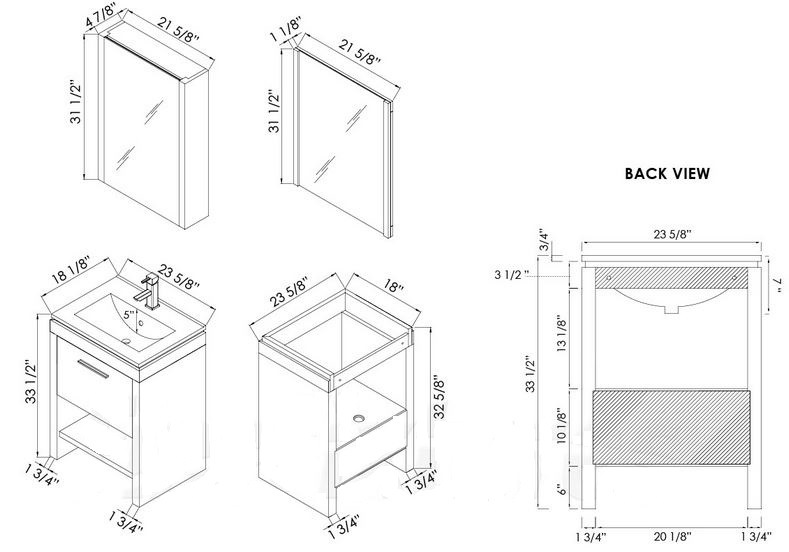 4 7/8"
21 5/8"
31 1/2"

1 1/8"
21 5/8"
31 1/2"

BACK VIEW

18 1/8"
23 5/8"
5"
33 1/2"
1 3/4"
1 3/4"

23 5/8"
18"
32 5/8"
1 3/4"
1 3/4"

3/4"
23 5/8"
3 1/2"
7"
13 1/8"
33 1/2"
10 1/8"
6"
1 3/4"
20 1/8"
1 3/4"