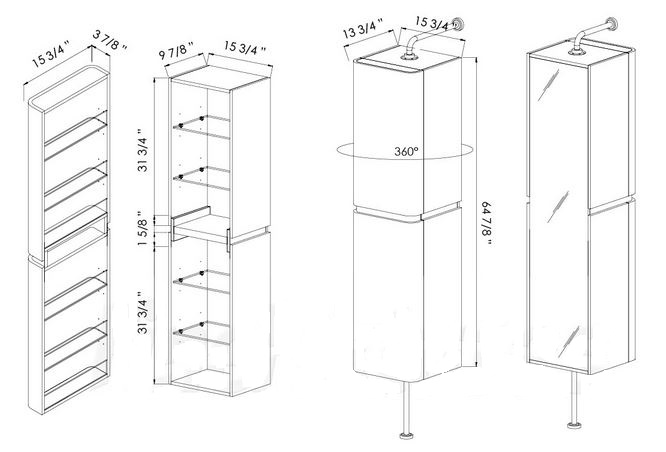 15 3/4 "
3 7/8 "
9 7/8 "
15 3/4 "
31 3/4 "
1 5/8 "
31 3/4 "
13 3/4 "
15 3/4 "
360°
64 7/8 "