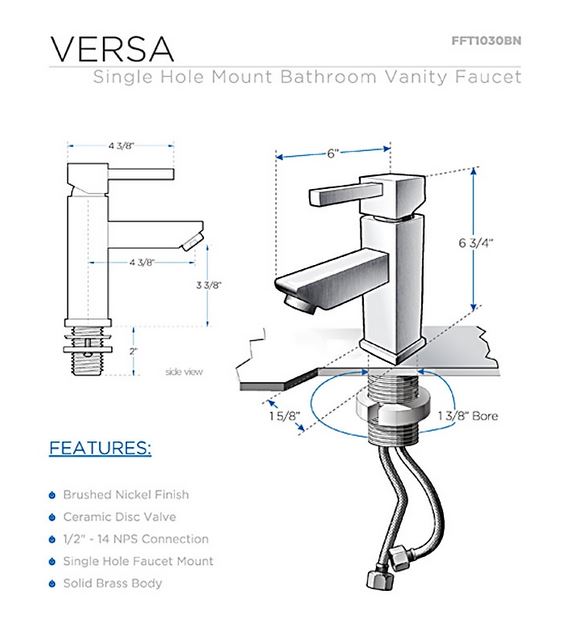 VERSA

FFT1030BN

Single Hole Mount Bathroom Vanity Faucet

4 3/8"

4 3/8"

3 3/8"

2"

side view

6"

6 3/4"

1 5/8"

1 3/8" Bore

FEATURES:

Brushed Nickel Finish
Ceramic Disc Valve
1/2" - 14 NPS Connection
Single Hole Faucet Mount
Solid Brass Body