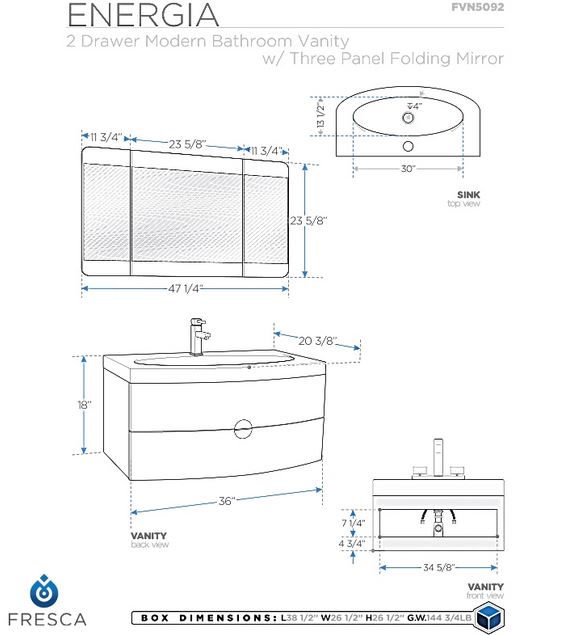 ENERGIA
FVN5092
2 Drawer Modern Bathroom Vanity
w/ Three Panel Folding Mirror

13 1/2"
4"
30"
SINK
top view

11 3/4"
23 5/8"
11 3/4"
23 5/8"
47 1/4"

20 3/8"
18"
36"
VANITY
back view

7 1/4"
4 3/4"
34 5/8"
VANITY
front view

FRESCA
BOX DIMENSIONS: L38 1/2" W26 1/2" H26 1/2" G.W.144 3/4LB