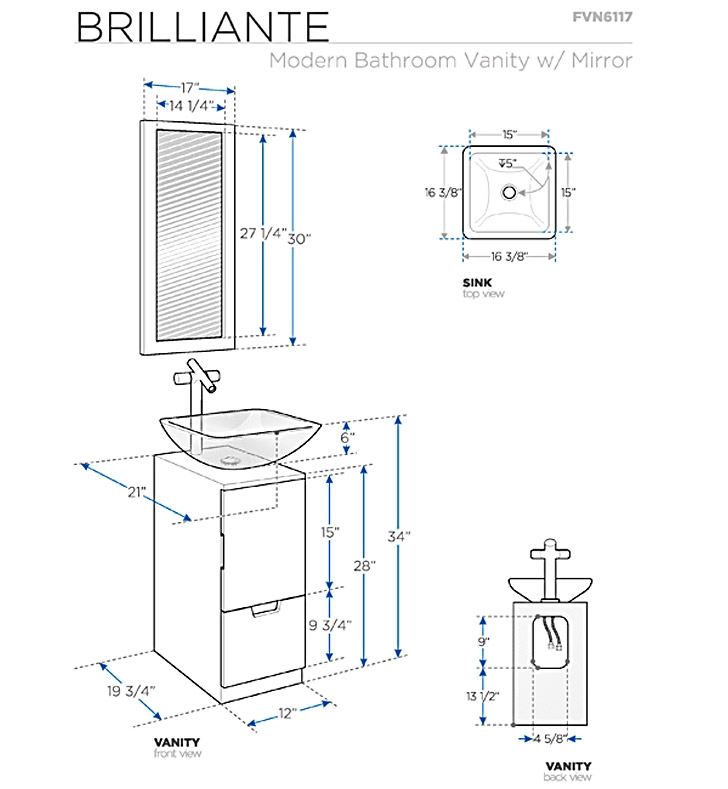 BRILLIANTE

FVN6117

Modern Bathroom Vanity w/ Mirror

17"
14 1/4"
27 1/4"
30"

15"
5"
16 3/8"
15"
16 3/8"

SINK
top view

6"
21"
15"
28"
34"
9 3/4"
19 3/4"
12"

VANITY
front view

9"
13 1/2"
4 5/8"

VANITY
back view