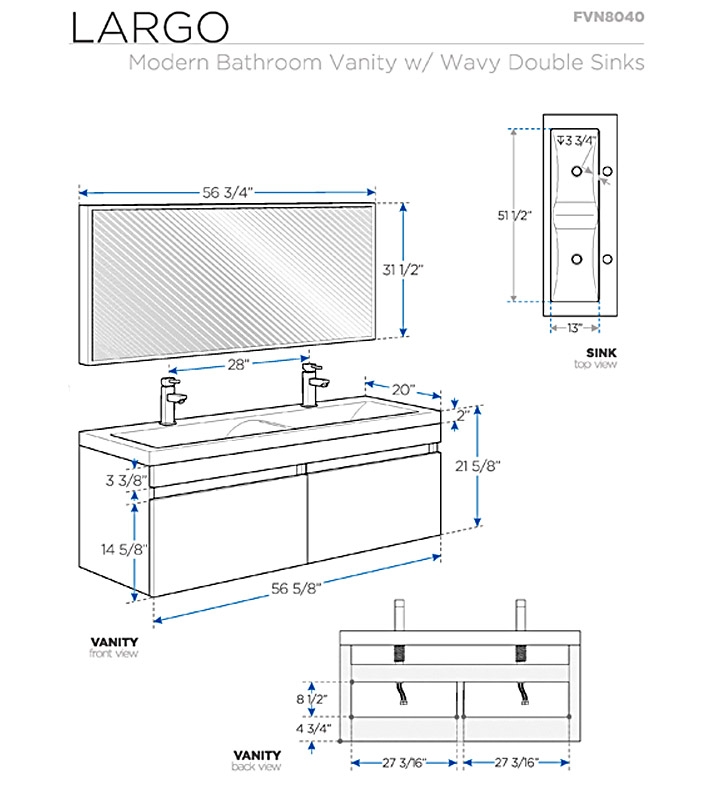 LARGO

FVN8040

Modern Bathroom Vanity w/ Wavy Double Sinks

56 3/4"

31 1/2"

28"

20"

2"

21 5/8"

3 3/8"

14 5/8"

56 5/8"

VANITY
front view

3 3/4"

51 1/2"

13"

SINK
top view

8 1/2"

4 3/4"

27 3/16"

27 3/16"

VANITY
back view