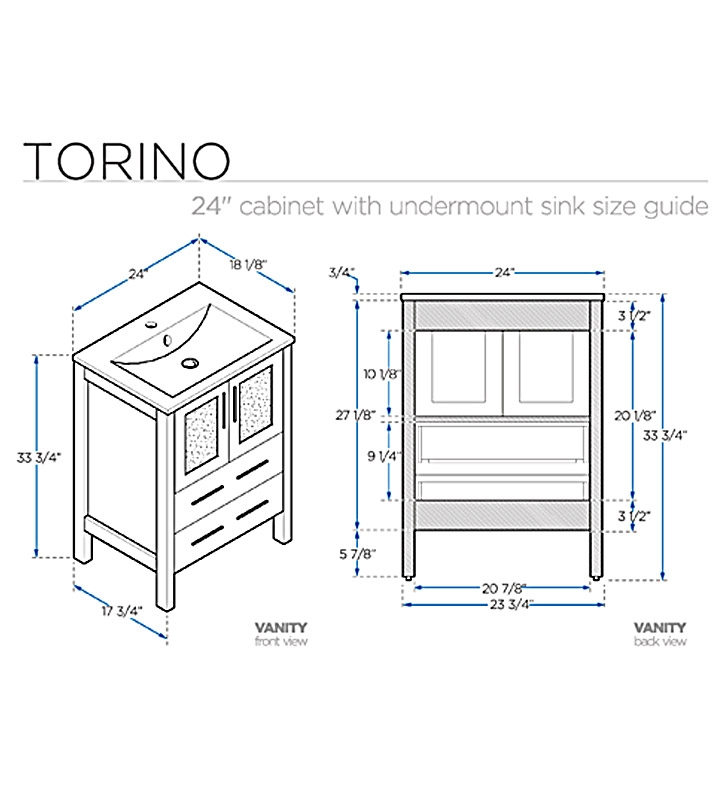 TORINO

24" cabinet with undermount sink size guide

24"

18 1/8"

33 3/4"

17 3/4"

VANITY
front view

3/4"

24"

3 1/2"

10 1/8"

27 1/8"

20 1/8"

33 3/4"

9 1/4"

3 1/2"

5 7/8"

20 7/8"

23 3/4"

VANITY
back view