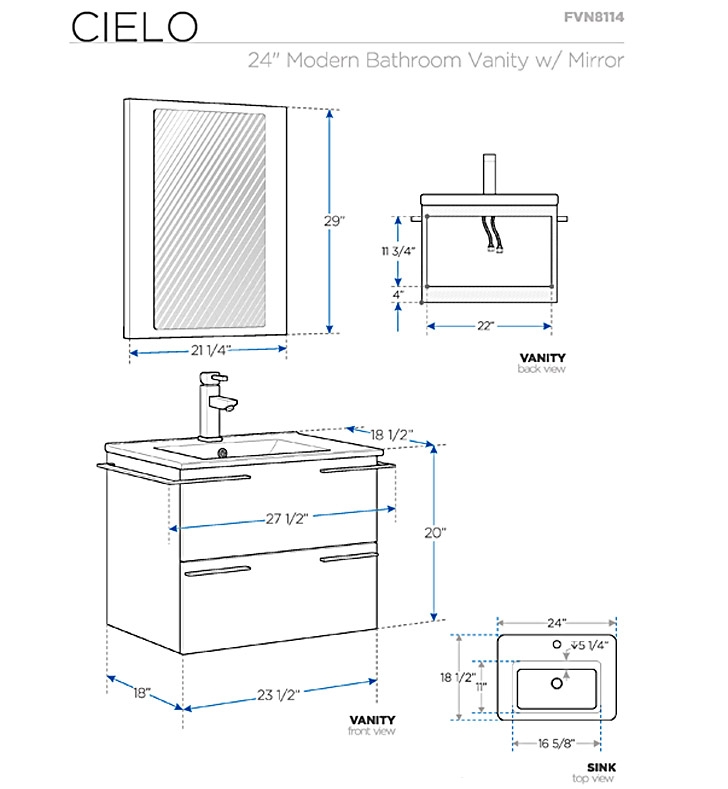 CIELO

FVN8114

24" Modern Bathroom Vanity w/ Mirror

29"

21 1/4"

11 3/4"

4"

22"

VANITY
back view

18 1/2"

27 1/2"

20"

18"

23 1/2"

VANITY
front view

24"

5 1/4"

18 1/2"

11"

16 5/8"

SINK
top view