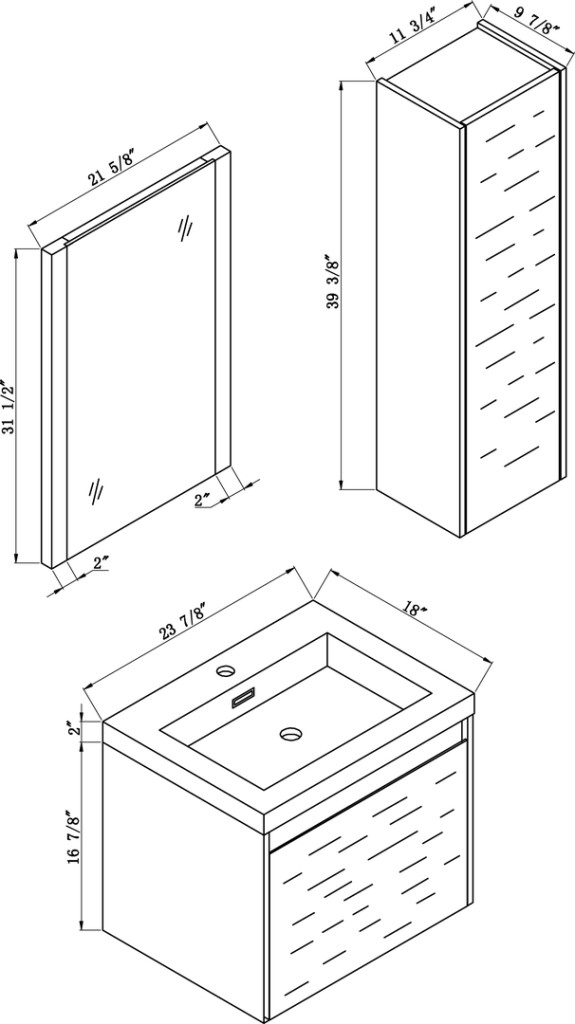 11 3/4"
9 7/8"
21 5/8"
39 3/8"
31 1/2"
2"
2"
23 7/8"
18"
2"
16 7/8"