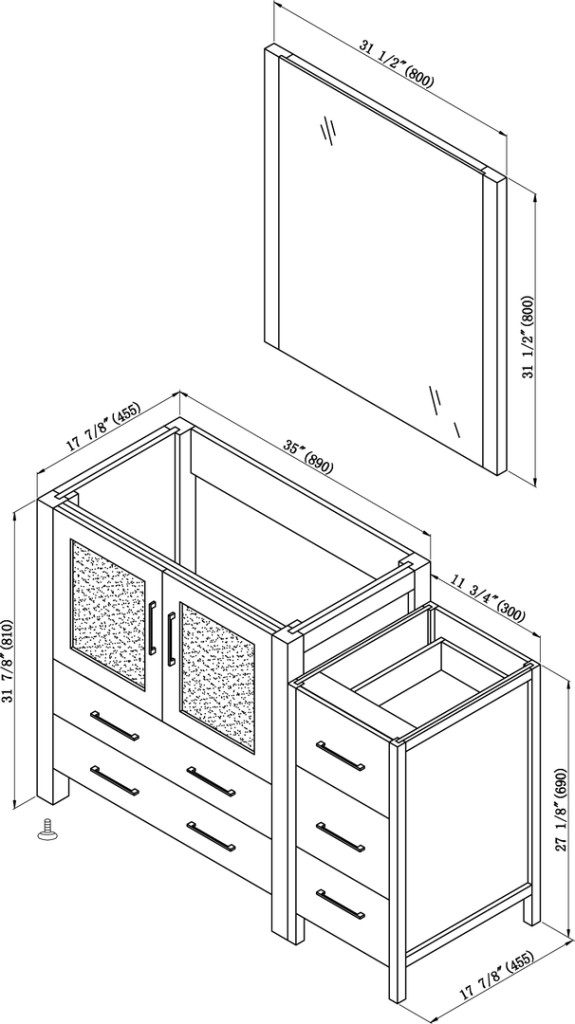 31 1/2" (800)

31 1/2" (800)

17 7/8" (455)

35" (890)

31 7/8" (810)

11 3/4" (300)

27 1/8" (690)

17 7/8" (455)