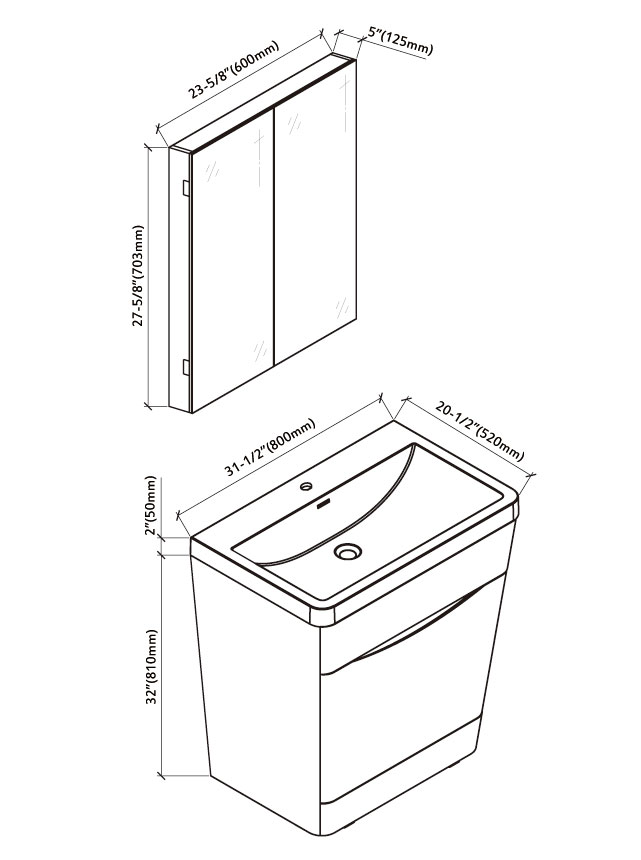 23-5/8"(600mm)
5"(125mm)
27-5/8"(703mm)
31-1/2"(800mm)
20-1/2"(520mm)
2"(50mm)
32"(810mm)