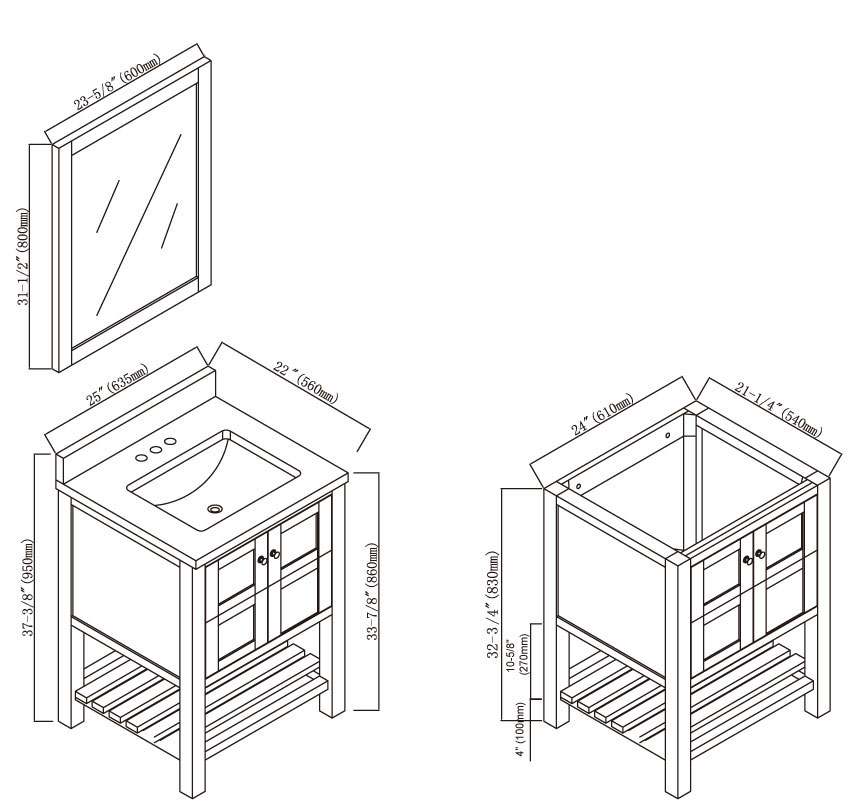 23-5/8" (600mm)

31-1/2" (800mm)

25" (635mm)

22" (560mm)

37-3/8" (950mm)

33-7/8" (860mm)

24" (610mm)

21-1/4" (540mm)

32-3/4" (830mm)

10-5/8" (270mm)

4" (100mm)