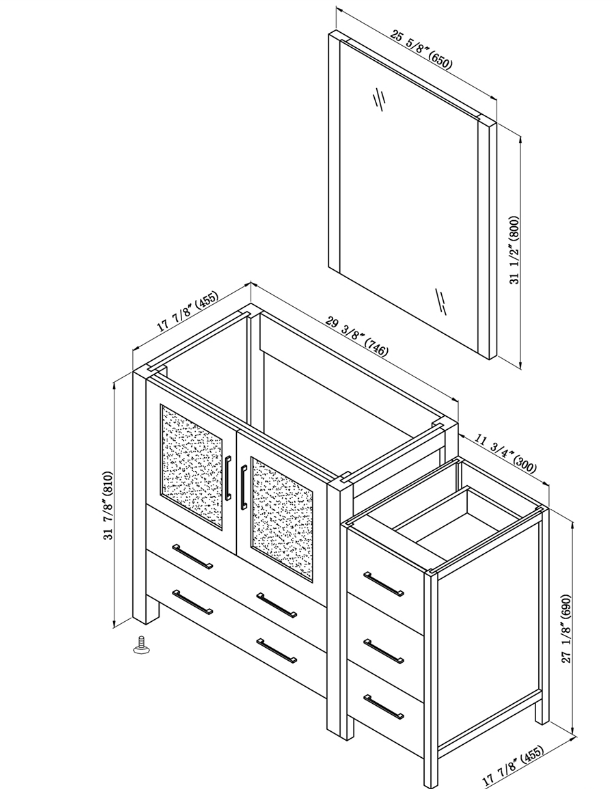 25 5/8" (650)

31 1/2" (800)

17 7/8" (455)

29 3/8" (746)

11 3/4" (300)

31 7/8" (810)

27 1/8" (690)

17 7/8" (455)