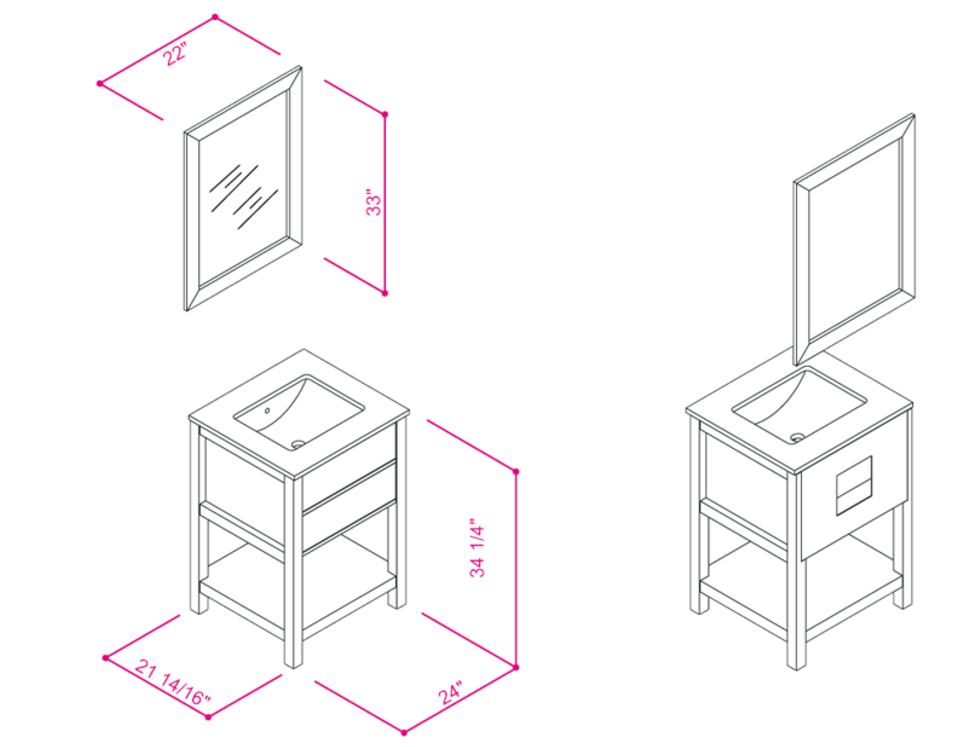 22"

33"

34 1/4"

21 14/16"

24"