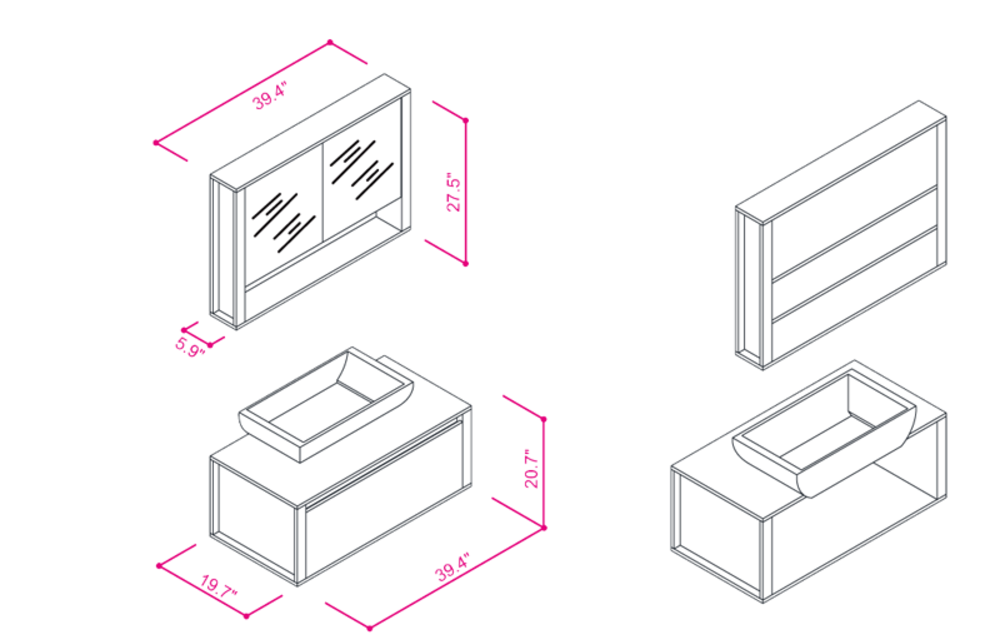 39.4"
27.5"
5.9"
20.7"
19.7"
39.4"