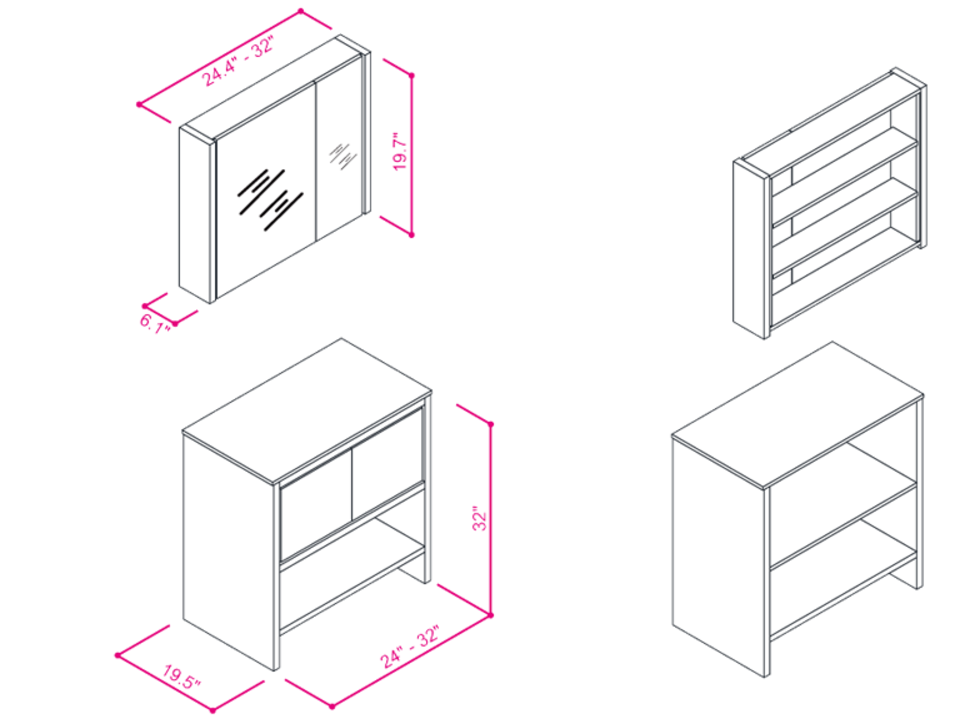 24.4" - 32"

19.7"

6.1"

32"

19.5"

24" - 32"