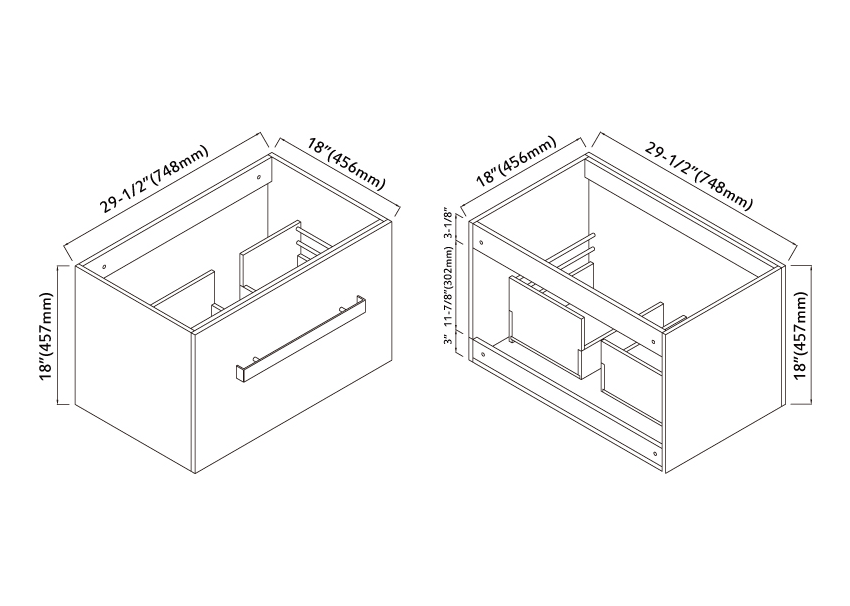 29-1/2"(748mm)
18"(456mm)
18"(457mm)

18"(456mm)
29-1/2"(748mm)
3-1/8"
11-7/8"(302mm)
3"
18"(457mm)