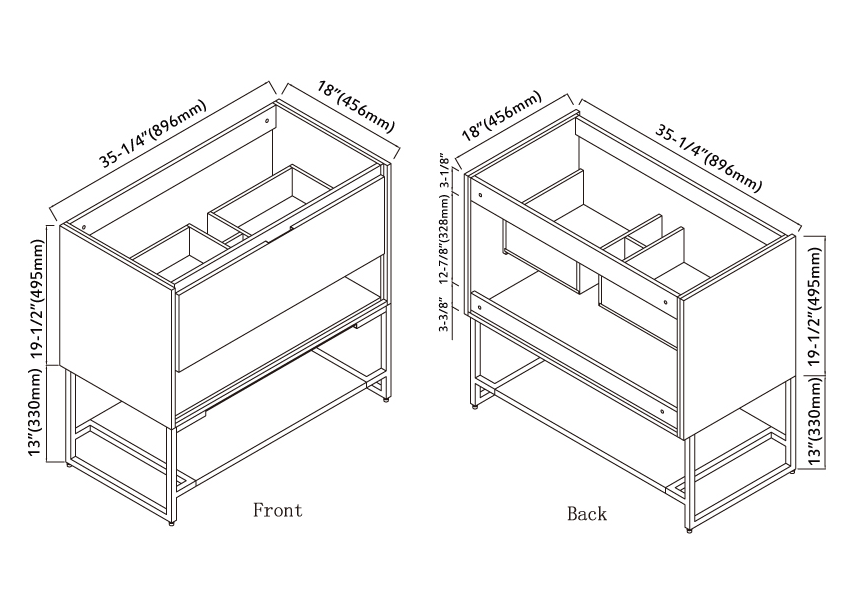 35-1/4"(896mm)
18"(456mm)
19-1/2"(495mm)
13"(330mm)
Front

18"(456mm)
35-1/4"(896mm)
3-1/8"
12-7/8"(328mm)
3-3/8"
19-1/2"(495mm)
13"(330mm)
Back